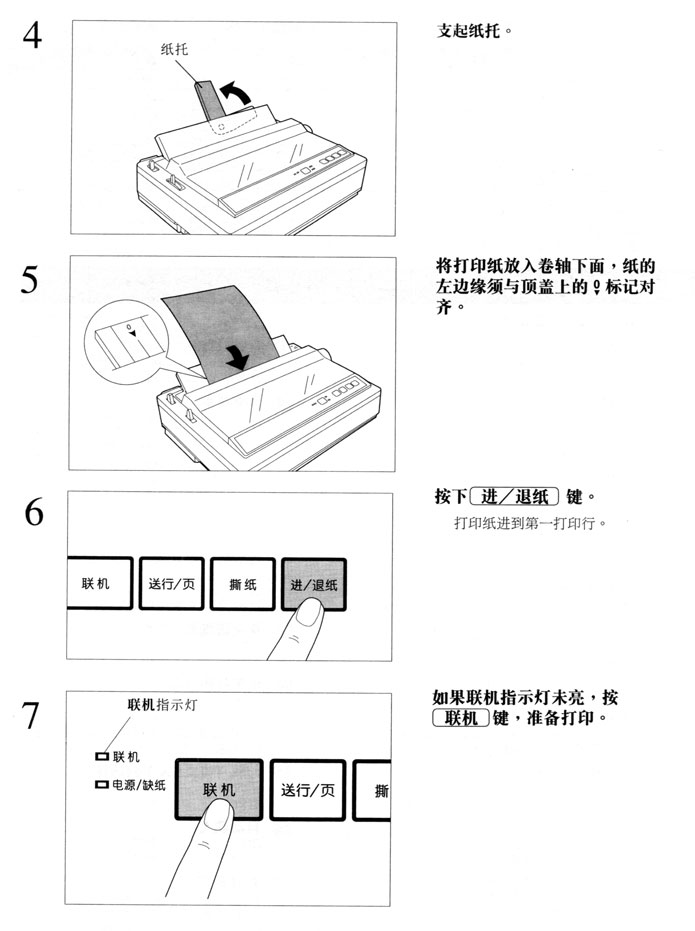 4

纸托

支起纸托。

5

将打印纸放入卷轴下面，纸的左边缘须与顶盖上的♀标记对齐。

6

联机 送行/页 撕纸 进/退纸

按下 进/退纸 键。

打印纸进到第一打印行。

7

联机指示灯

联机

电源/缺纸

联机 送行/页 撕

如果联机指示灯未亮，按 联机 键，准备打印。