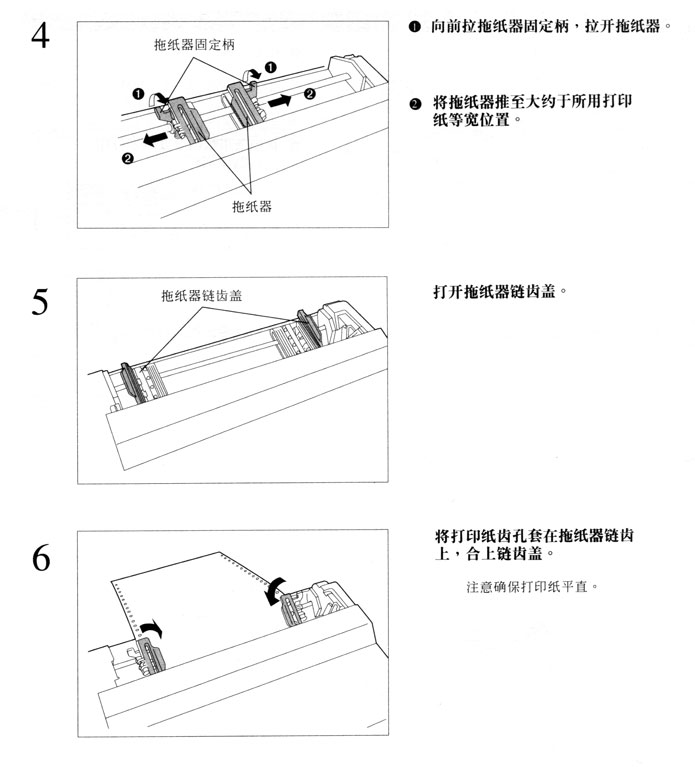 4

拖纸器固定柄

❶

❶

❷

❷

拖纸器

❶ 向前拉拖纸器固定柄，拉开拖纸器。

❷ 将拖纸器推至大约于所用打印纸等宽位置。

5

拖纸器链齿盖

打开拖纸器链齿盖。

6

将打印纸齿孔套在拖纸器链齿上，合上链齿盖。

注意确保打印纸平直。